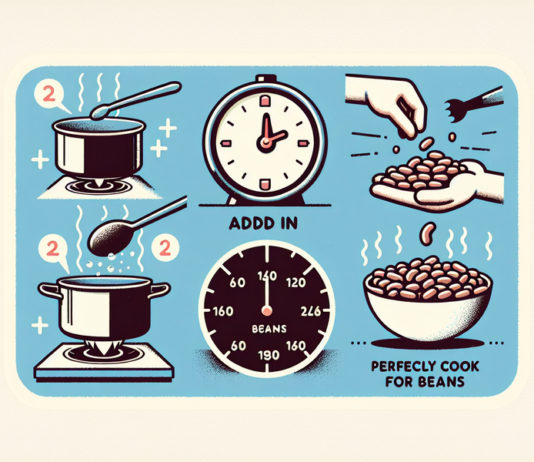 2

2

2

ADDD IN

60
160
120
160
246
BEANS
60
190
160

PERFECLY COOK FOR BEANS